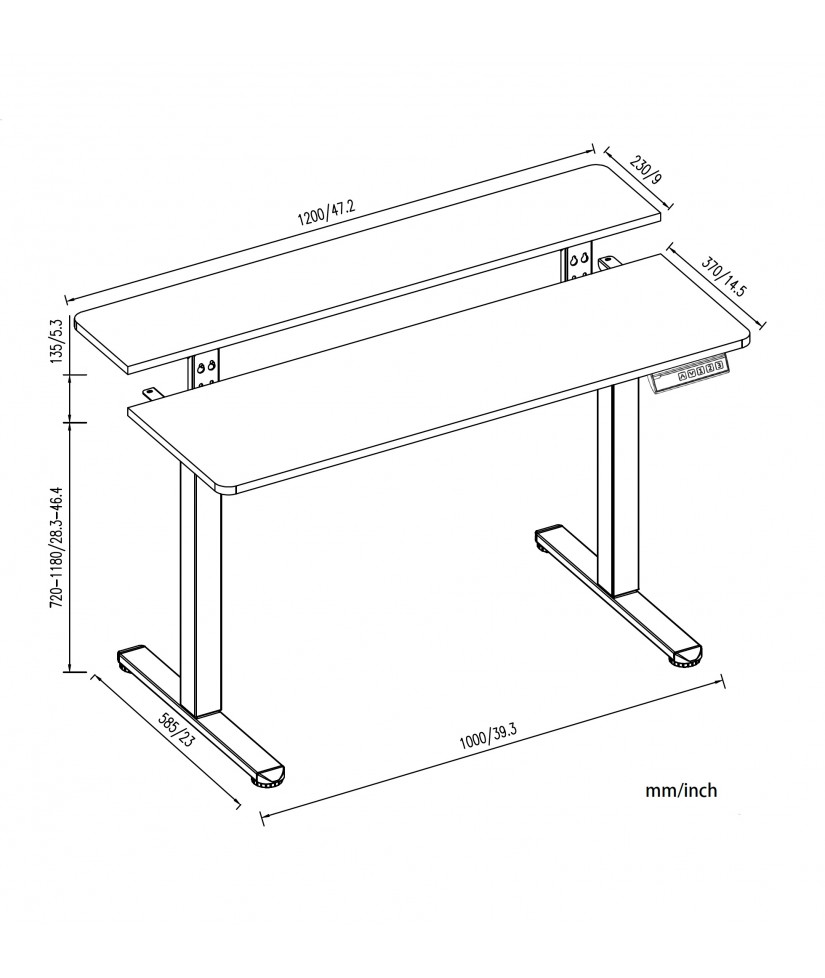 1200/47.2

230/9

370/14.5

135/5.3

720-1180/28.3-46.4

585/23

1000/39.3

mm/inch