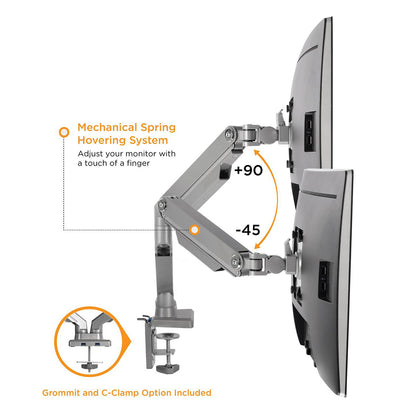 Mechanical Spring Hovering System

Adjust your monitor with a touch of a finger

+90

-45

Grommit and C-Clamp Option Included