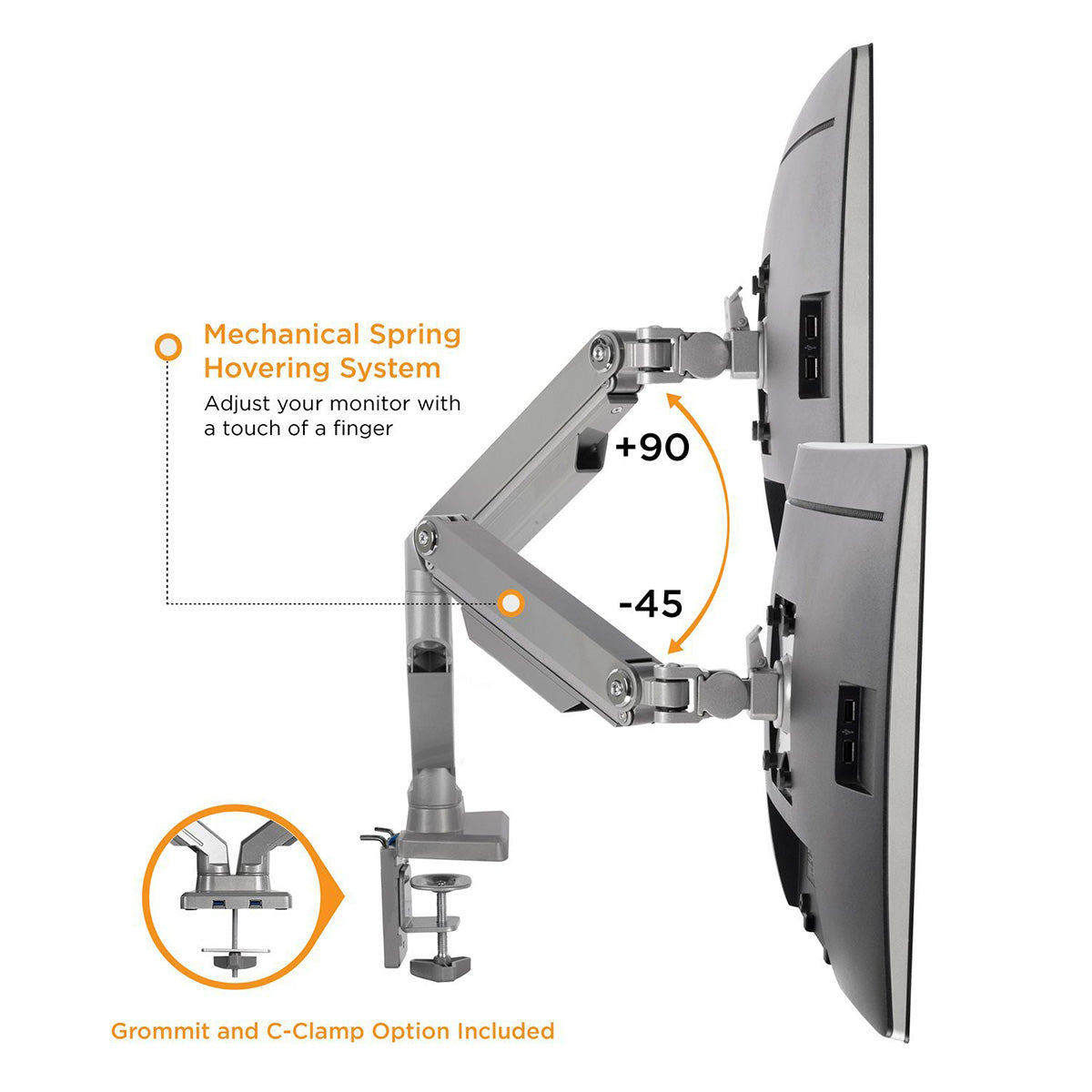 Mechanical Spring Hovering System

Adjust your monitor with a touch of a finger

+90

-45

Grommit and C-Clamp Option Included