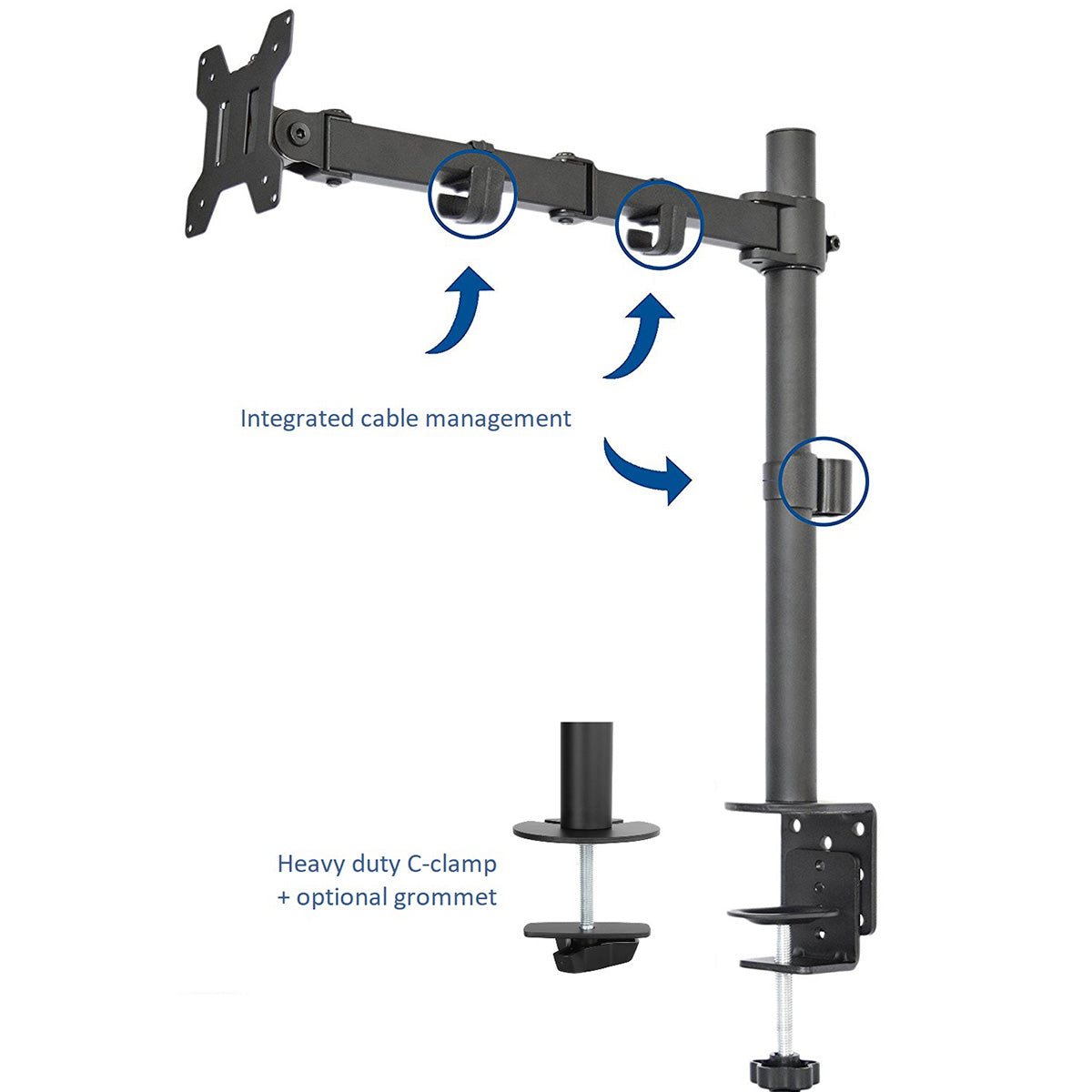 Integrated cable management

Heavy duty C-clamp
+ optional grommet